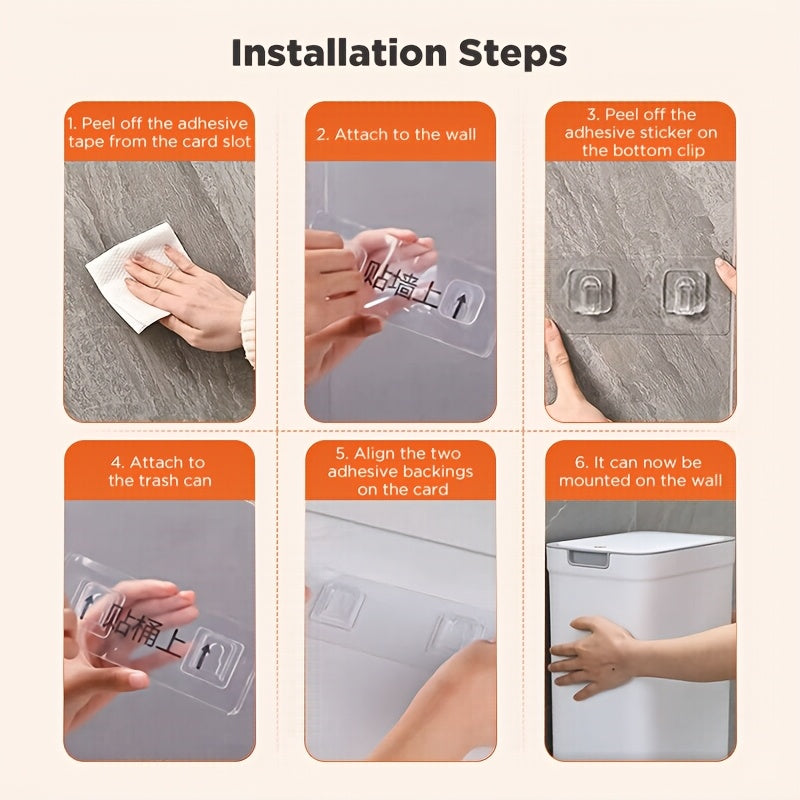 Installation Steps

1. Peel off the adhesive tape from the card slot

2. Attach to the wall

贴墙上

3. Peel off the adhesive sticker on the bottom clip

4. Attach to the trash can

贴桶上

5. Align the two adhesive backings on the card

6. It can now be mounted on the wall