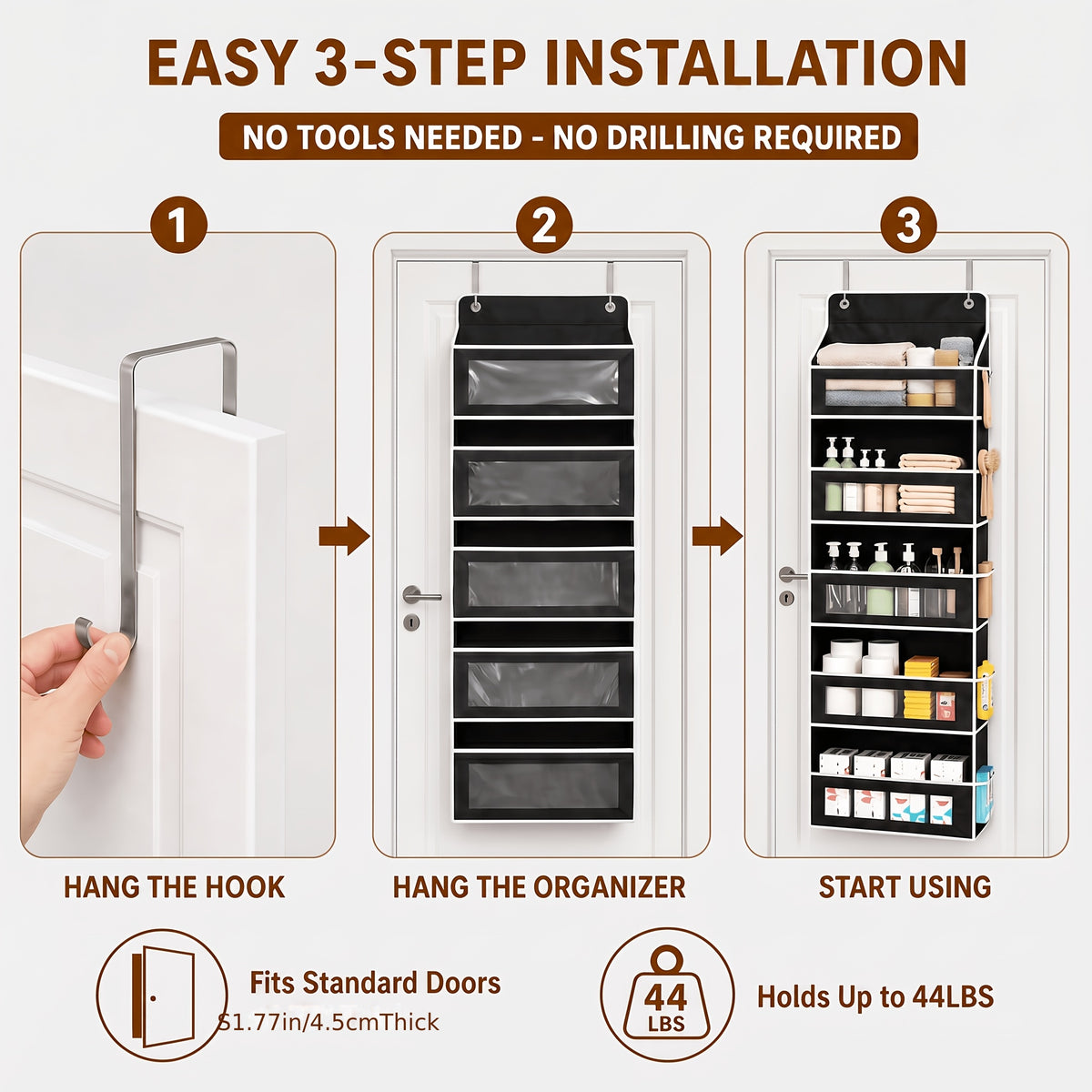 EASY 3-STEP INSTALLATION

NO TOOLS NEEDED - NO DRILLING REQUIRED

1

2

3

HANG THE HOOK

HANG THE ORGANIZER

START USING

Fits Standard Doors
≤1.77in/4.5cmThick

44
LBS

Holds Up to 44LBS