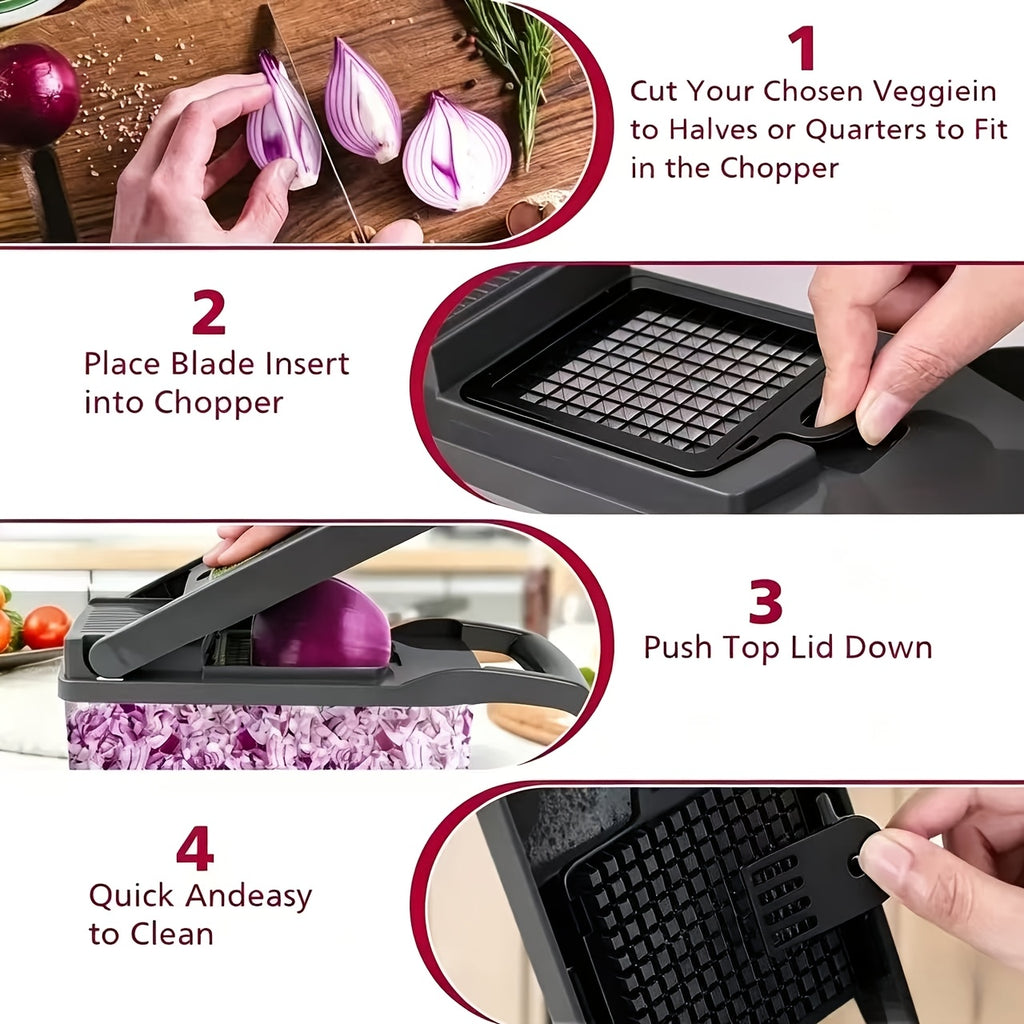 1
Cut Your Chosen Veggiein to Halves or Quarters to Fit in the Chopper

2
Place Blade Insert into Chopper

3
Push Top Lid Down

4
Quick Andeasy to Clean