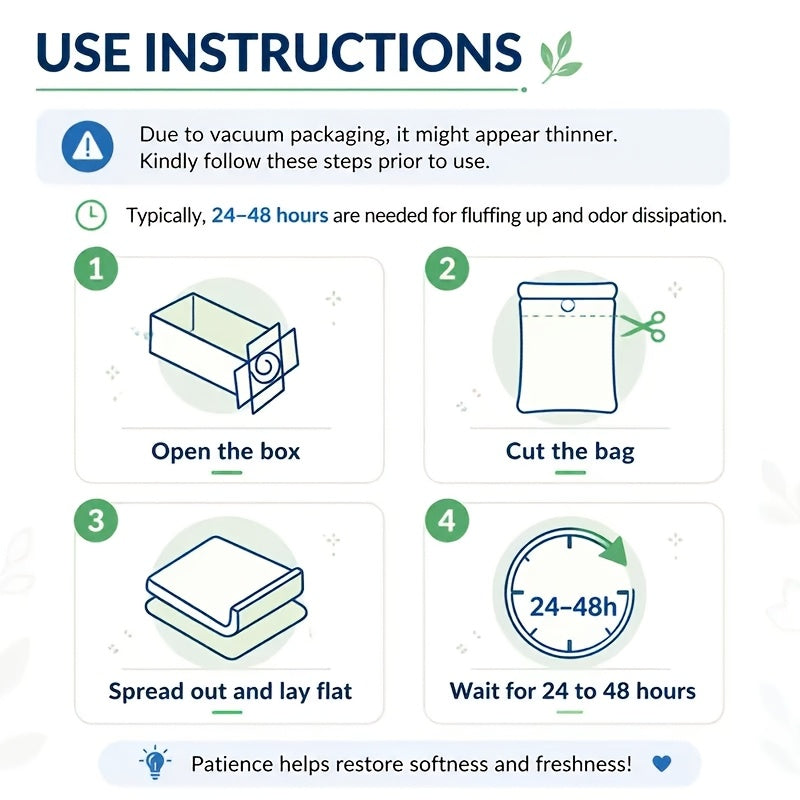 USE INSTRUCTIONS

Due to vacuum packaging, it might appear thinner. Kindly follow these steps prior to use.

Typically, 24–48 hours are needed for fluffing up and odor dissipation.

1

Open the box

2

Cut the bag

3

Spread out and lay flat

4

24–48h

Wait for 24 to 48 hours

Patience helps restore softness and freshness!