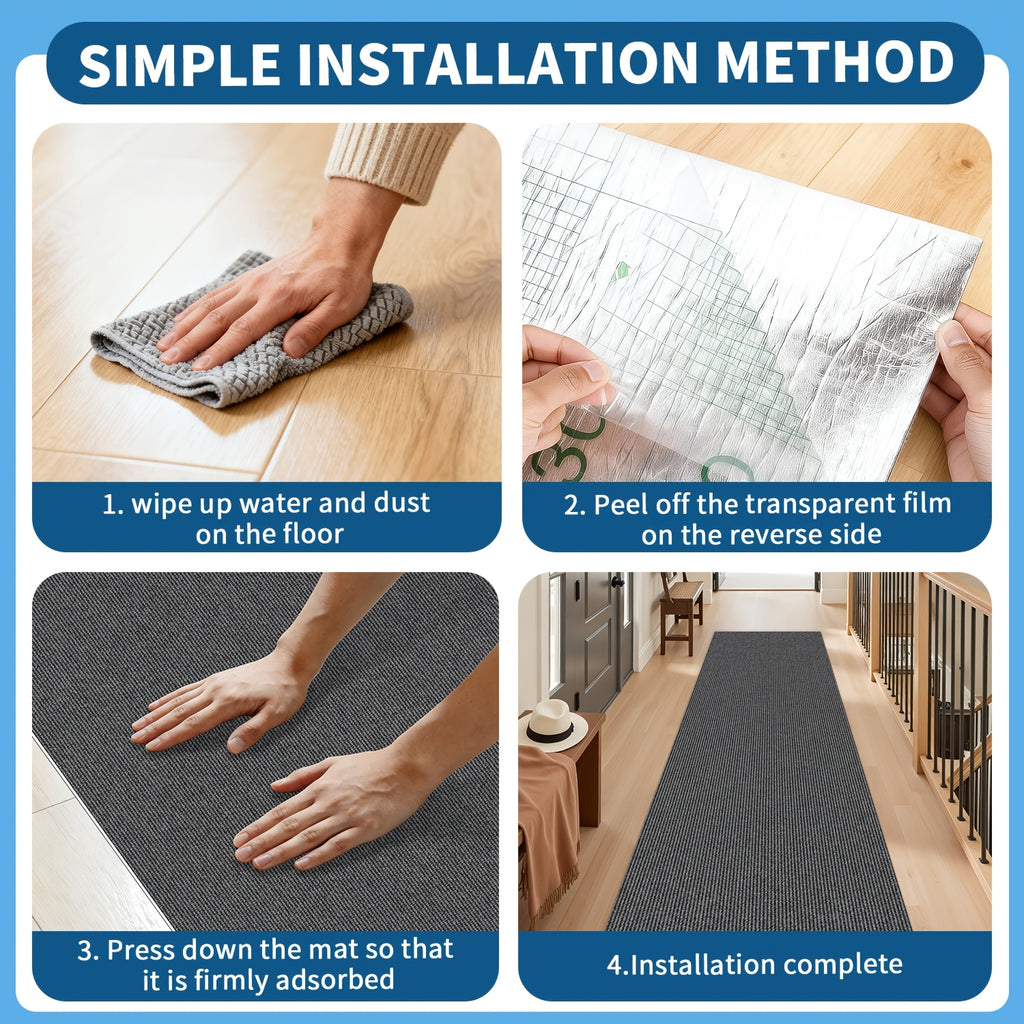 SIMPLE INSTALLATION METHOD

1. wipe up water and dust on the floor

2. Peel off the transparent film on the reverse side

3. Press down the mat so that it is firmly adsorbed

4.Installation complete