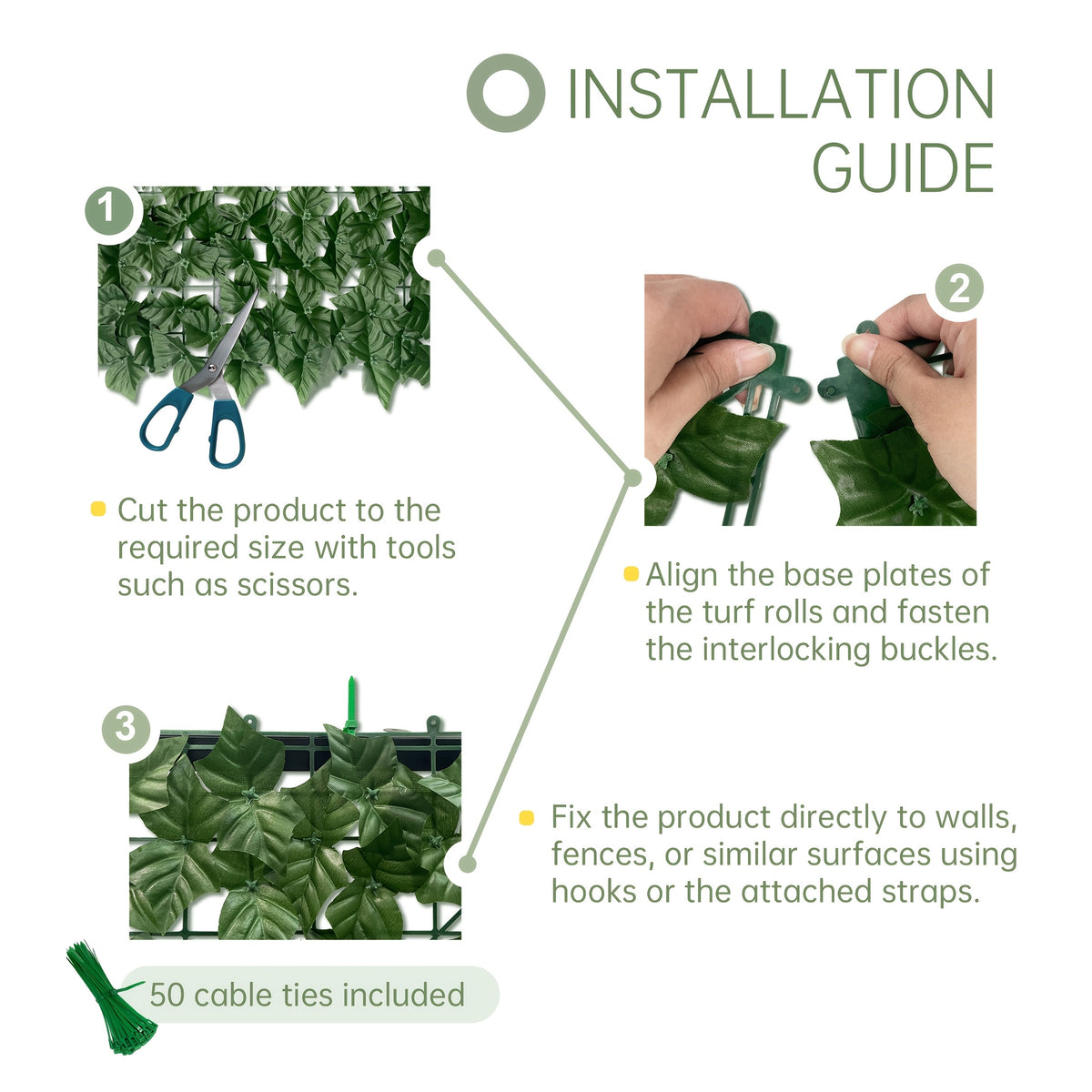 INSTALLATION GUIDE

1

Cut the product to the required size with tools such as scissors.

2

Align the base plates of the turf rolls and fasten the interlocking buckles.

3

Fix the product directly to walls, fences, or similar surfaces using hooks or the attached straps.

50 cable ties included