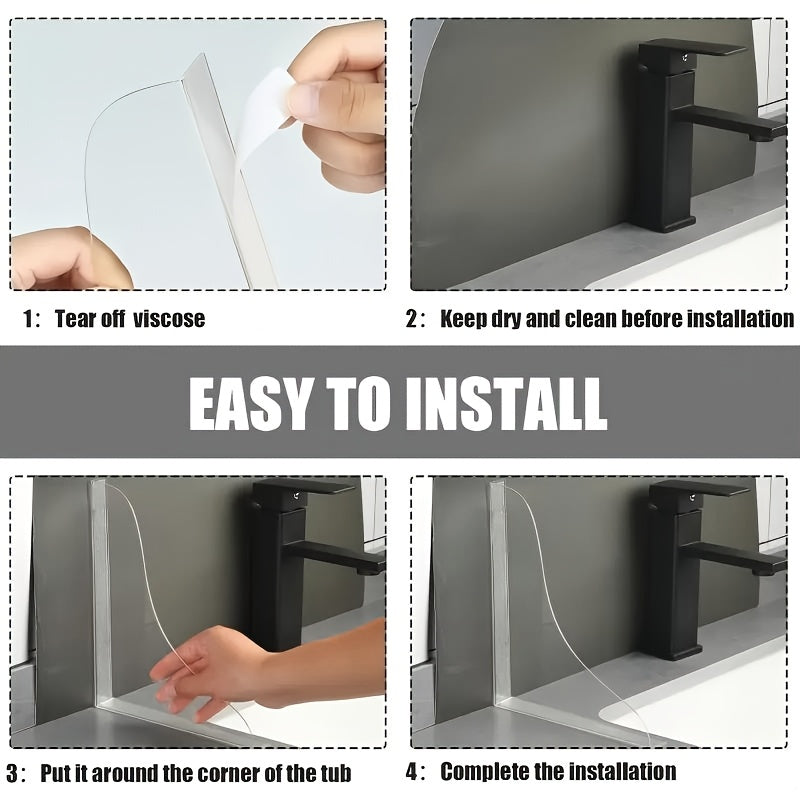 1: Tear off viscose

2: Keep dry and clean before installation

EASY TO INSTALL

3: Put it around the corner of the tub

4: Complete the installation