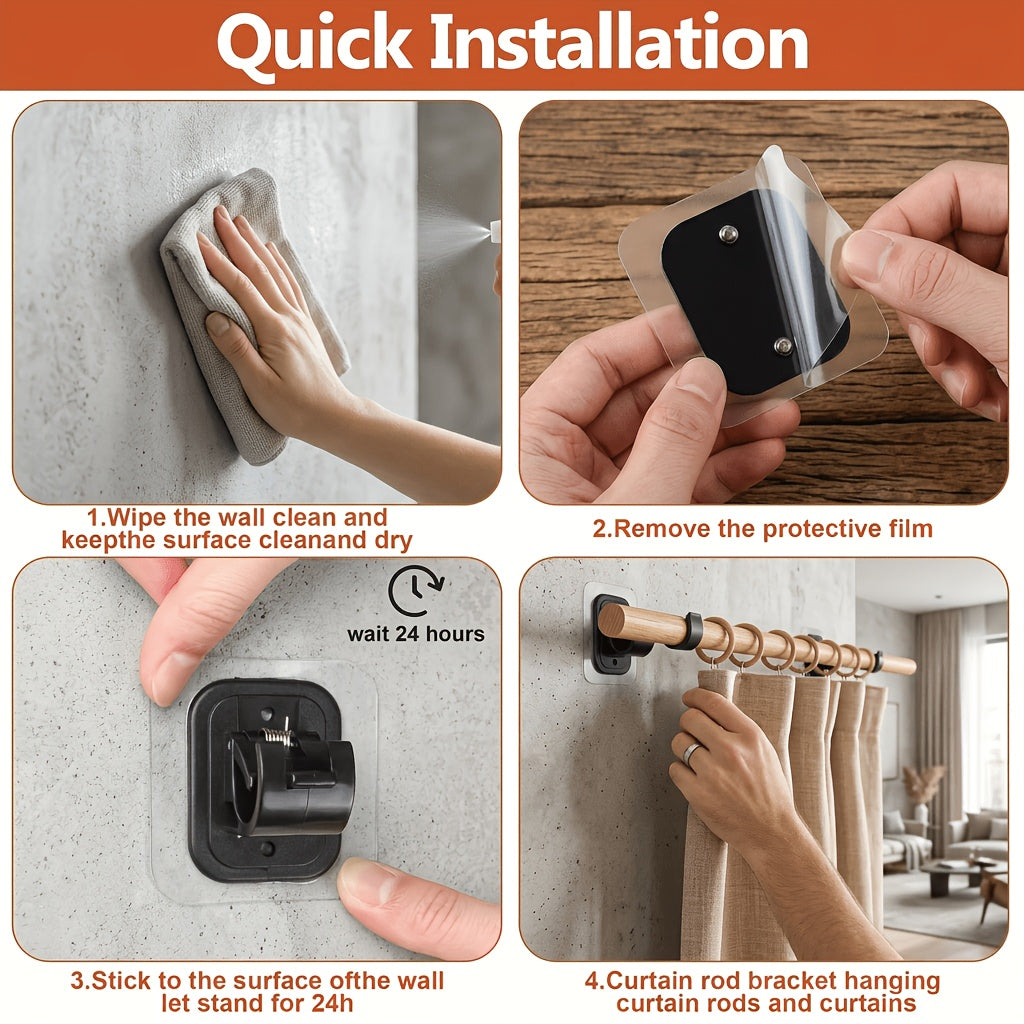 Quick Installation

1.Wipe the wall clean and keepthe surface cleanand dry

2.Remove the protective film

wait 24 hours

3.Stick to the surface ofthe wall let stand for 24h

4.Curtain rod bracket hanging curtain rods and curtains