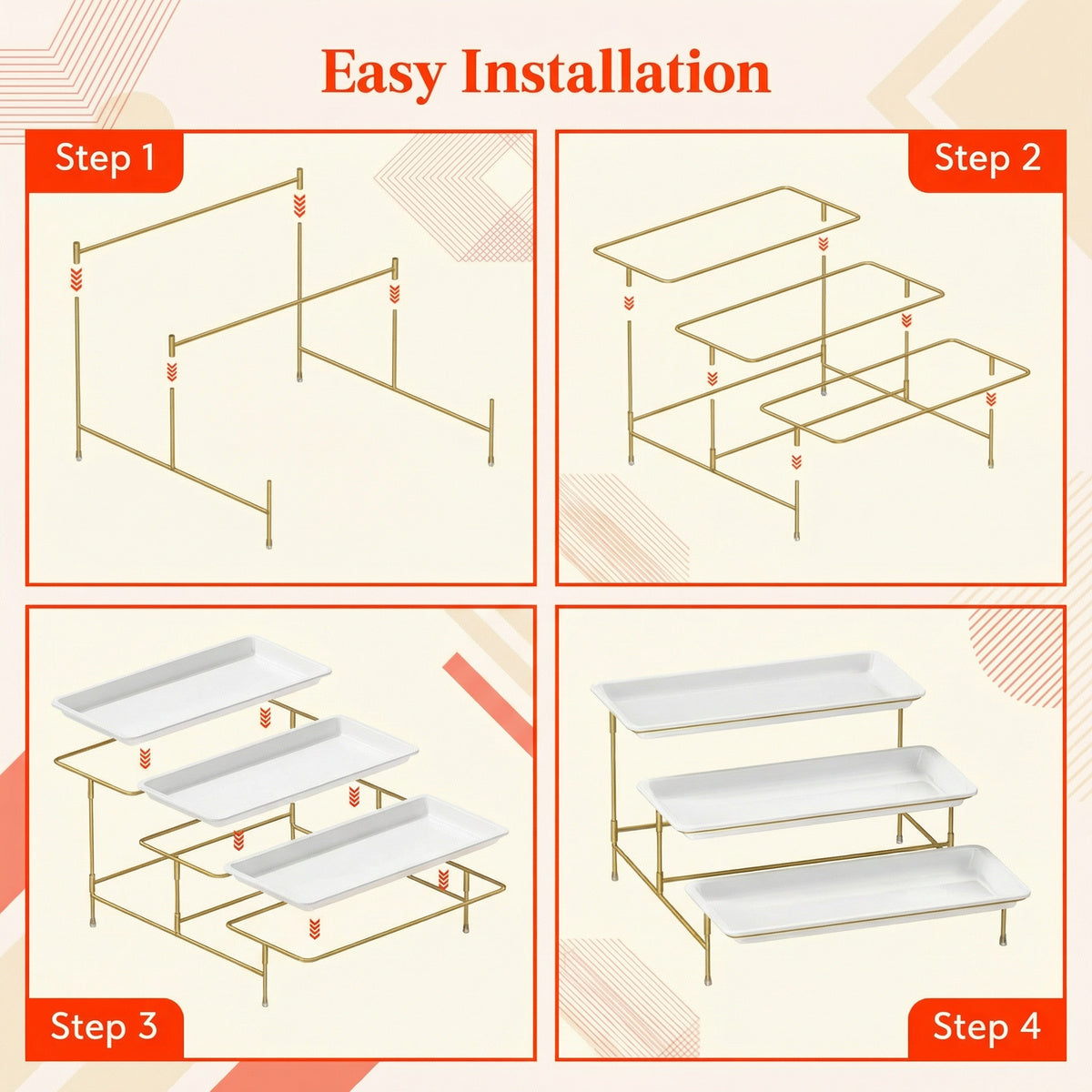 Easy Installation

Step 1

Step 2

Step 3

Step 4