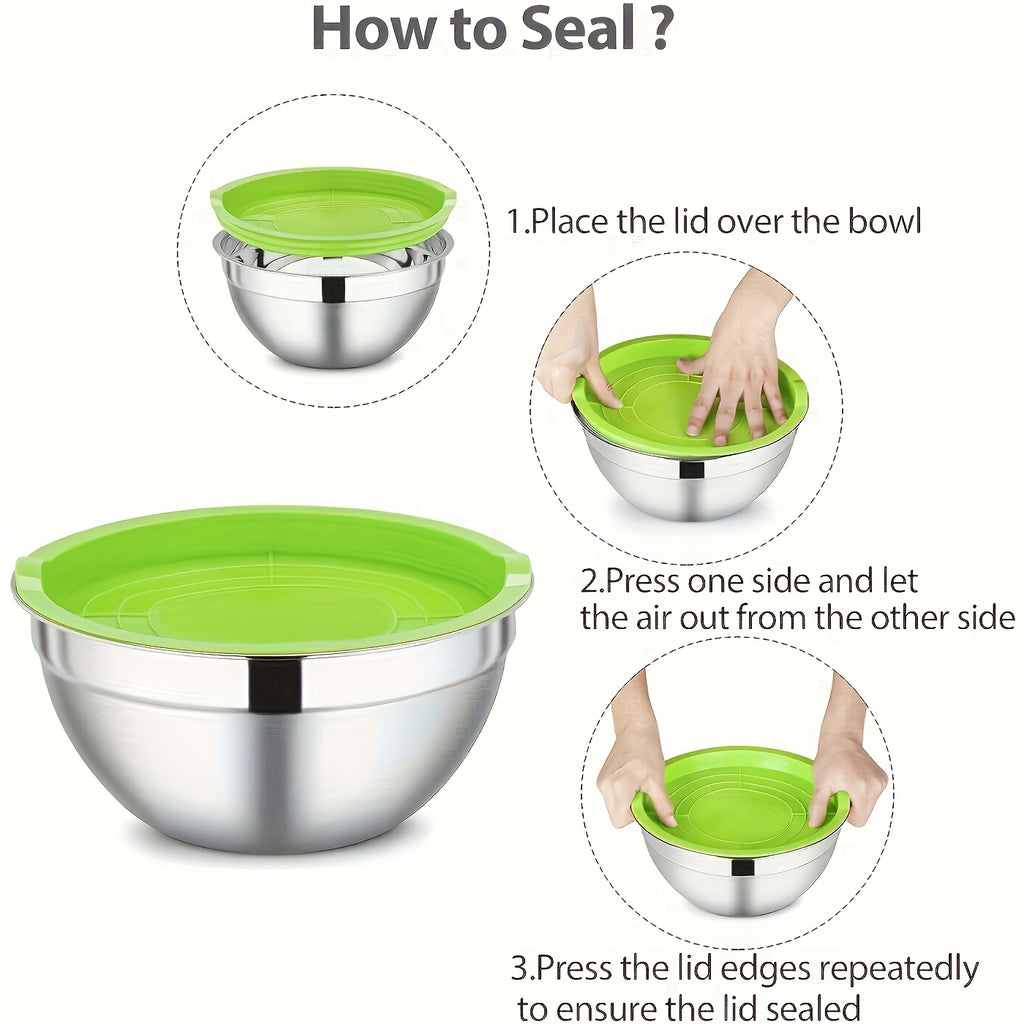 How to Seal ?

1.Place the lid over the bowl

2.Press one side and let the air out from the other side

3.Press the lid edges repeatedly to ensure the lid sealed