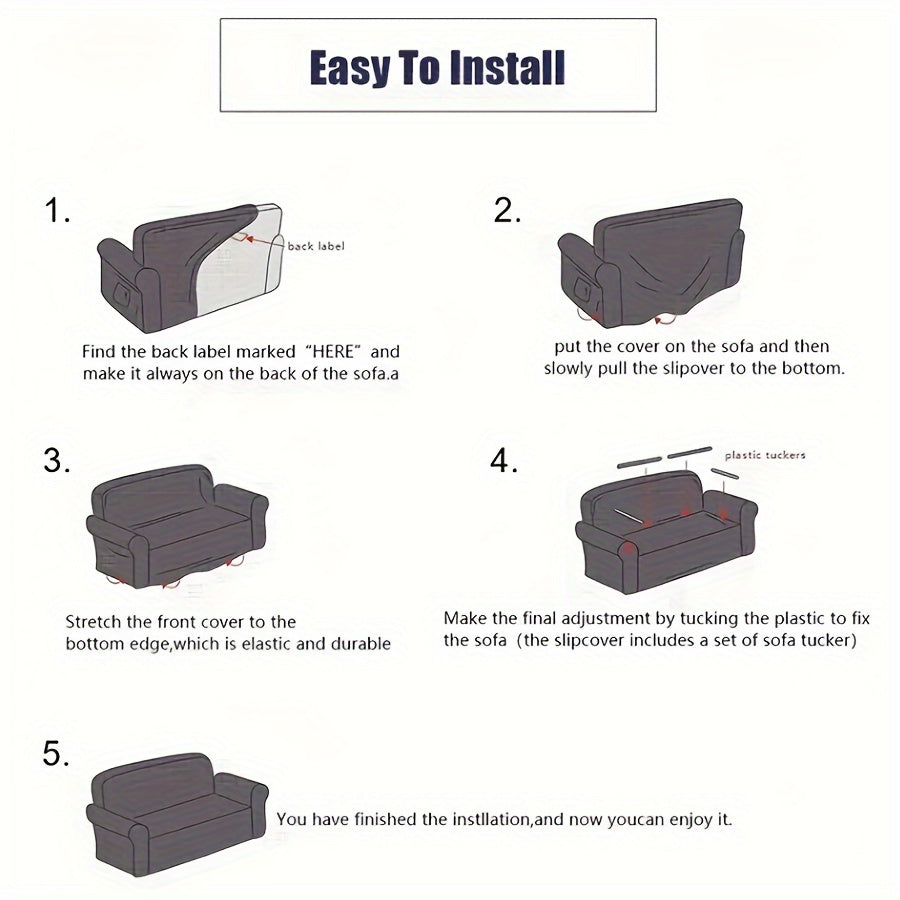 Easy To Install

1.

back label

Find the back label marked "HERE" and make it always on the back of the sofa.a

2.

put the cover on the sofa and then slowly pull the slipover to the bottom.

3.

Stretch the front cover to the bottom edge,which is elastic and durable

4.

plastic tuckers

Make the final adjustment by tucking the plastic to fix the sofa (the slipcover includes a set of sofa tucker)

5.

You have finished the instllation,and now youcan enjoy it.