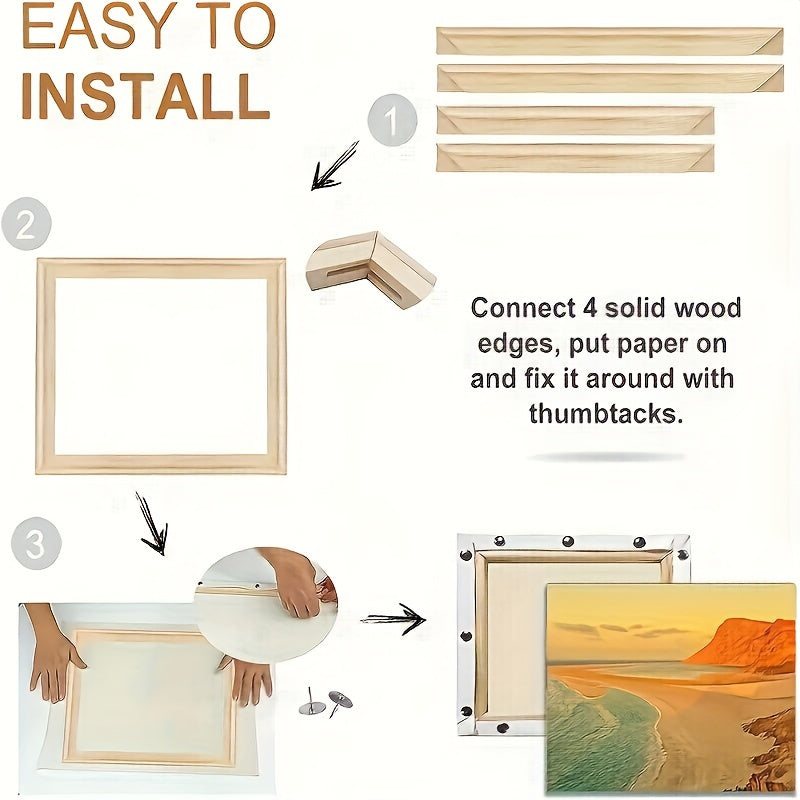 EASY TO
INSTALL

1

2

Connect 4 solid wood edges, put paper on and fix it around with thumbtacks.

3