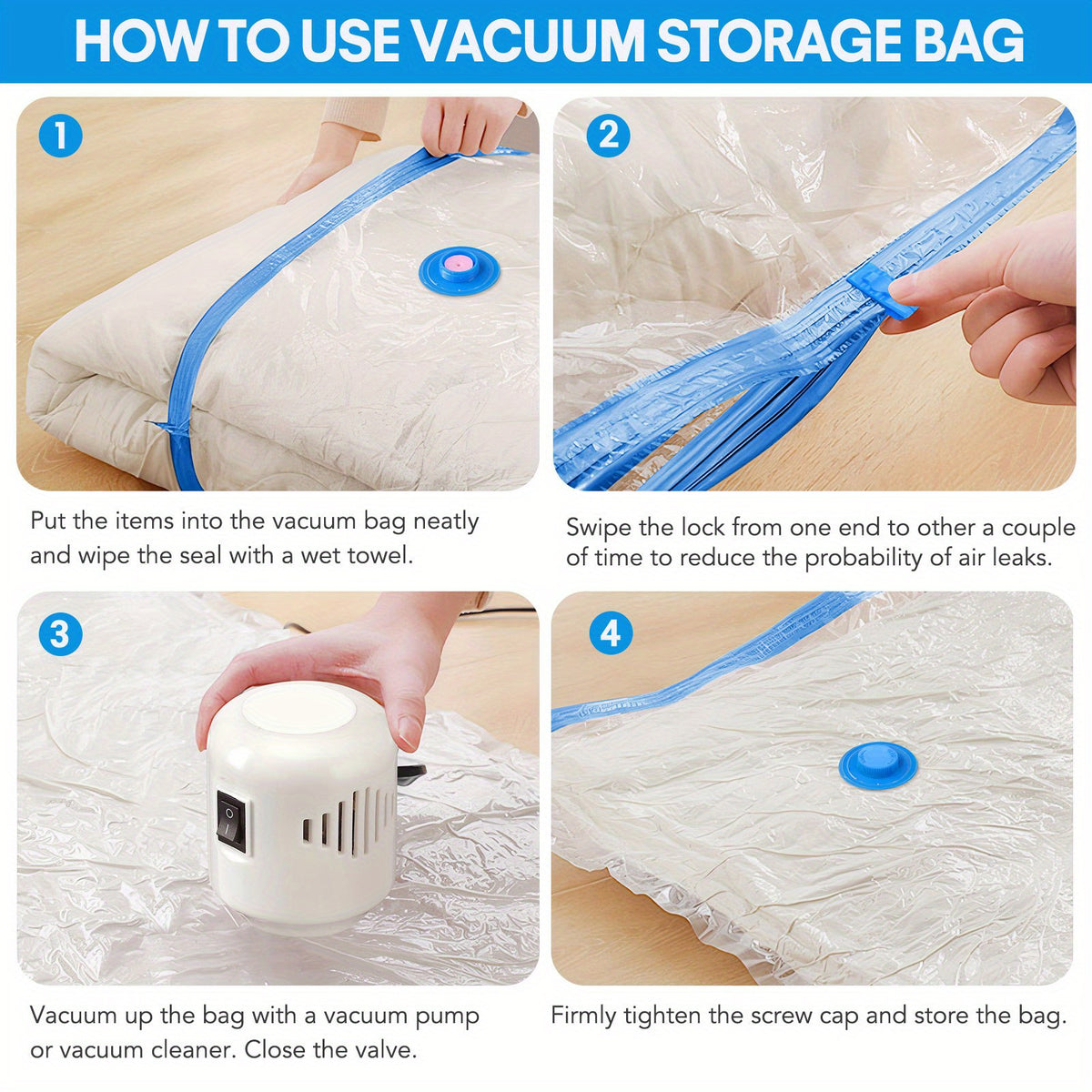 HOW TO USE VACUUM STORAGE BAG

1

Put the items into the vacuum bag neatly and wipe the seal with a wet towel.

2

Swipe the lock from one end to other a couple of time to reduce the probability of air leaks.

3

Vacuum up the bag with a vacuum pump or vacuum cleaner. Close the valve.

4

Firmly tighten the screw cap and store the bag.