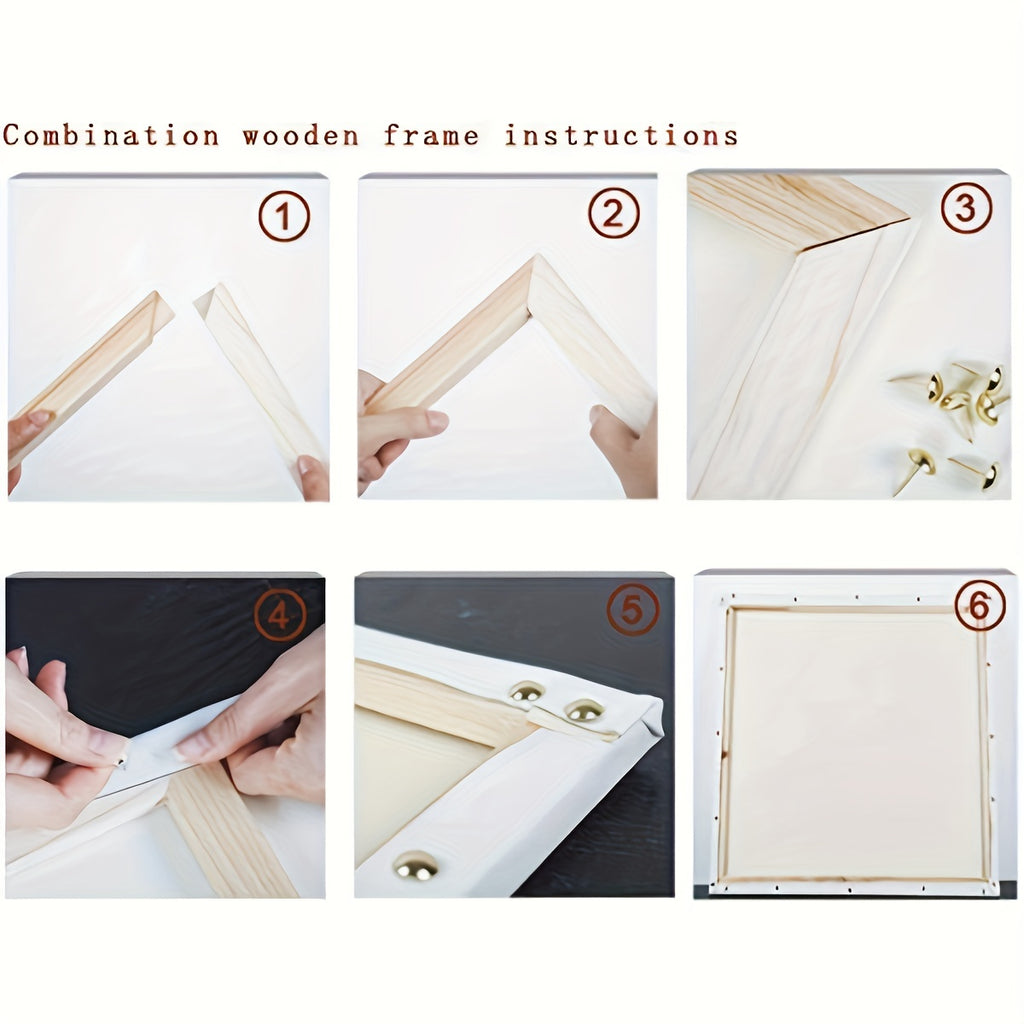 Combination wooden frame instructions

1

2

3

4

5

6