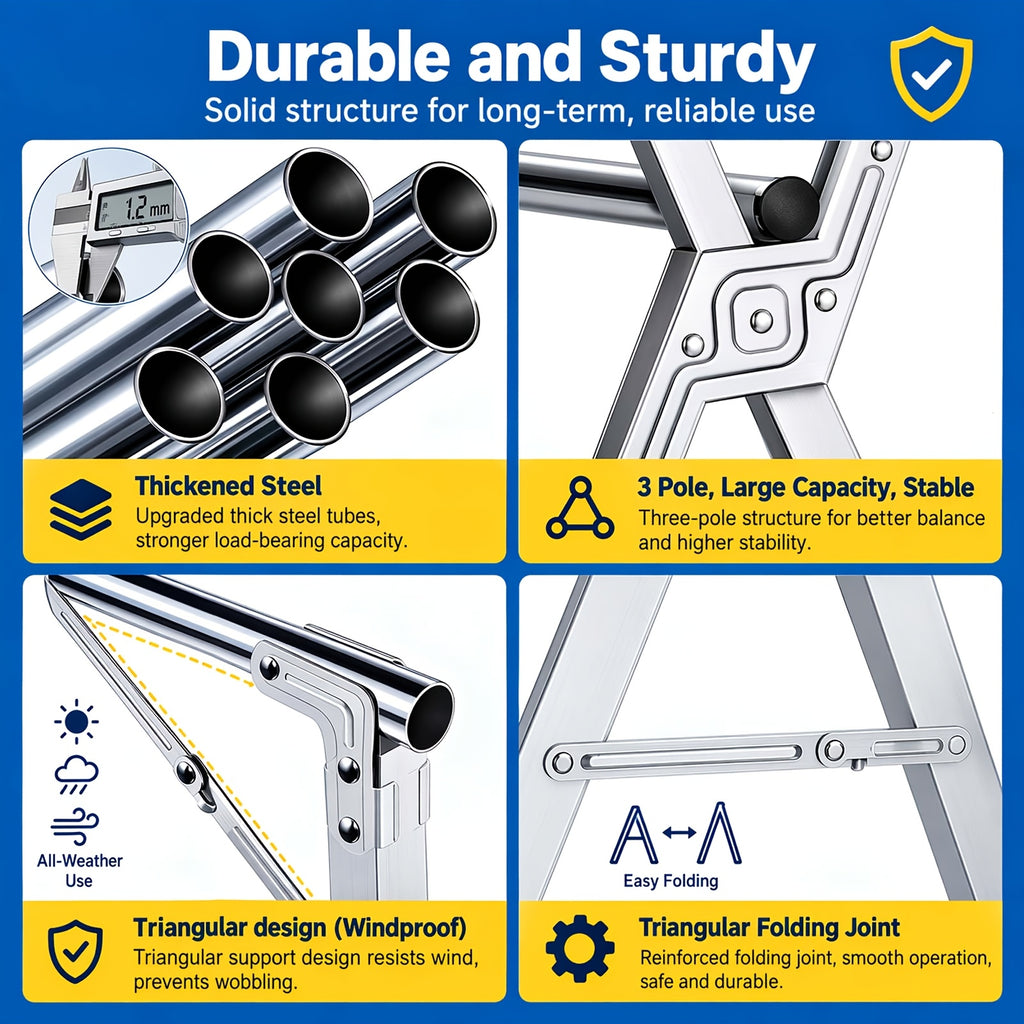 Durable and Sturdy
Solid structure for long-term, reliable use

1.2 mm

Thickened Steel
Upgraded thick steel tubes, stronger load-bearing capacity.

3 Pole, Large Capacity, Stable
Three-pole structure for better balance and higher stability.

All-Weather Use

Triangular design (Windproof)
Triangular support design resists wind, prevents wobbling.

Easy Folding

Triangular Folding Joint
Reinforced folding joint, smooth operation, safe and durable.