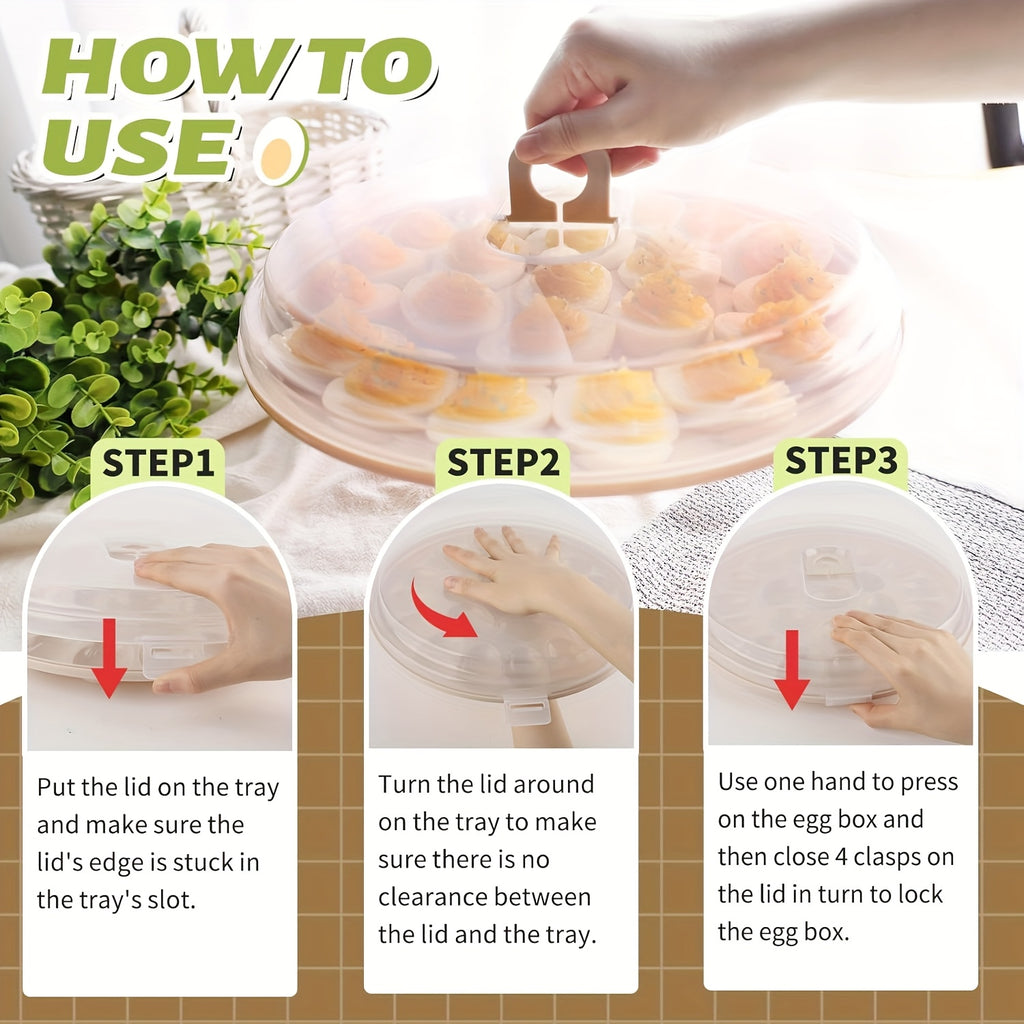 HOW TO USE

STEP1

Put the lid on the tray and make sure the lid's edge is stuck in the tray's slot.

STEP2

Turn the lid around on the tray to make sure there is no clearance between the lid and the tray.

STEP3

Use one hand to press on the egg box and then close 4 clasps on the lid in turn to lock the egg box.