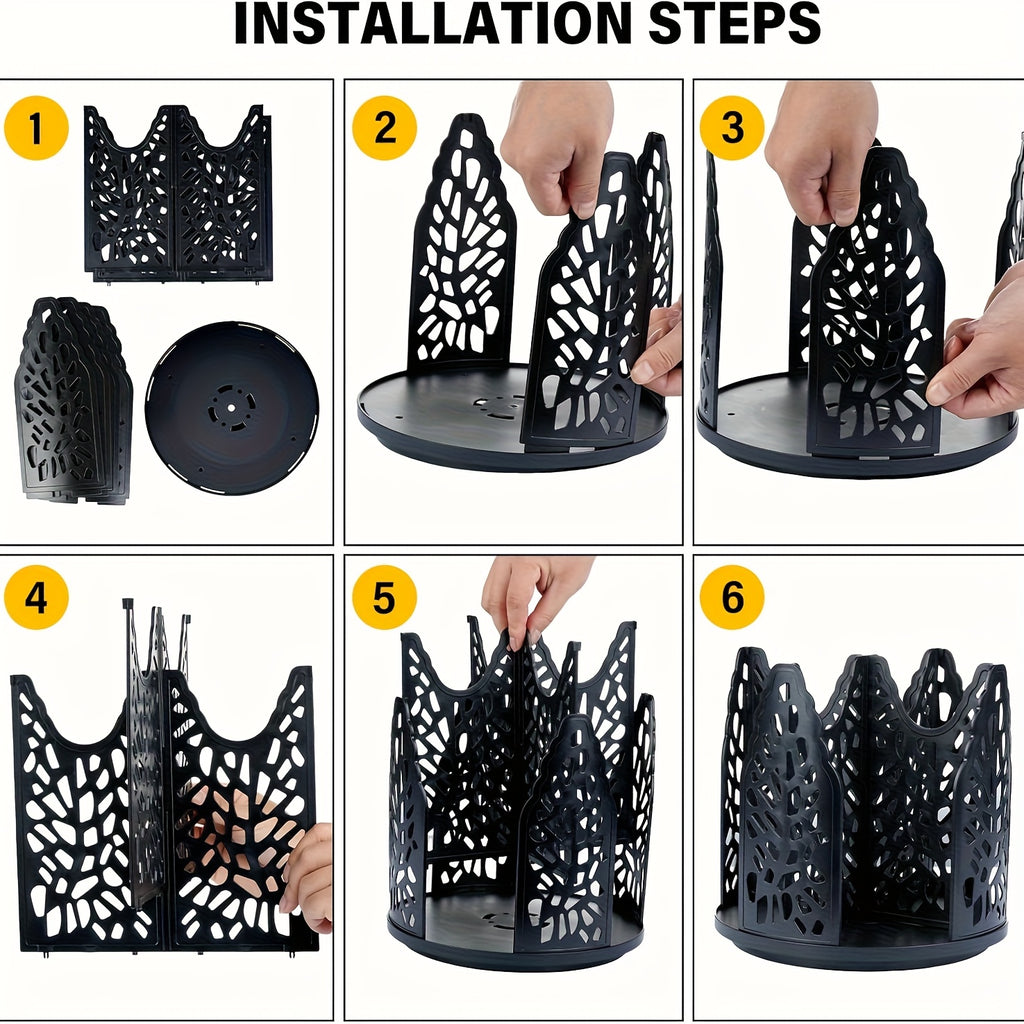 INSTALLATION STEPS

1

2

3

4

5

6