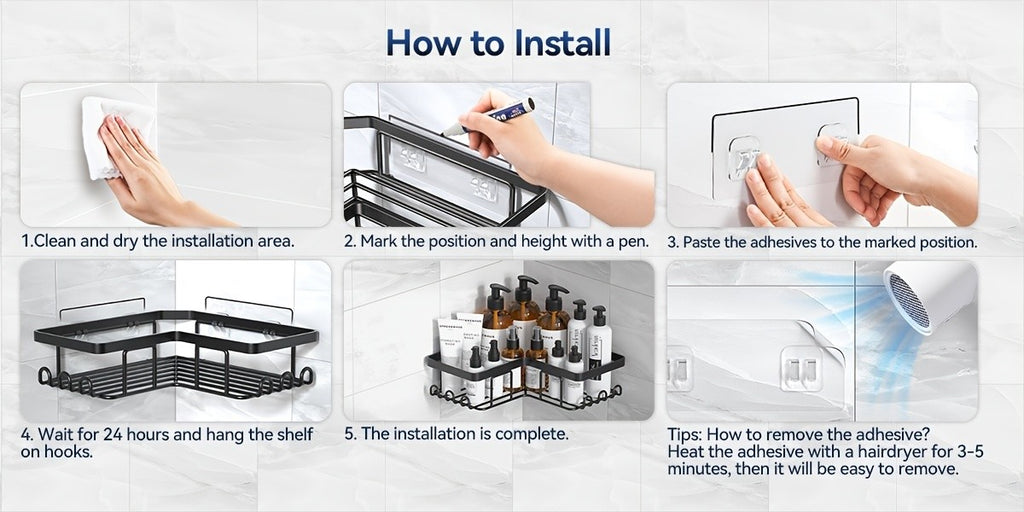 How to Install

1.Clean and dry the installation area.

2. Mark the position and height with a pen.

3. Paste the adhesives to the marked position.

4. Wait for 24 hours and hang the shelf on hooks.

5. The installation is complete.

Tips: How to remove the adhesive?
Heat the adhesive with a hairdryer for 3-5 minutes, then it will be easy to remove.