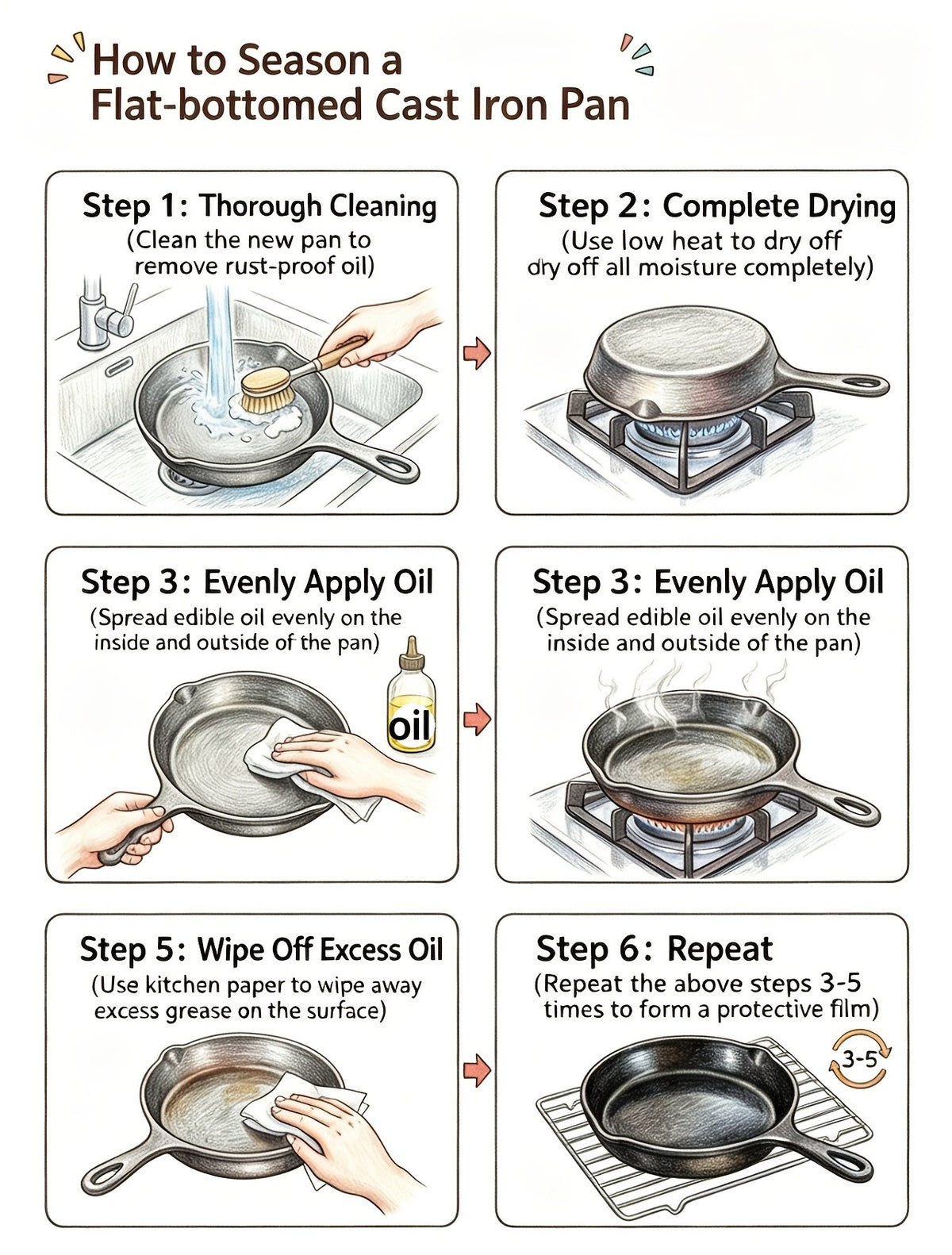 How to Season a Flat-bottomed Cast Iron Pan

Step 1: Thorough Cleaning
(Clean the new pan to remove rust-proof oil)

Step 2: Complete Drying
(Use low heat to dry off dry off all moisture completely)

Step 3: Evenly Apply Oil
(Spread edible oil evenly on the inside and outside of the pan)

oil

Step 3: Evenly Apply Oil
(Spread edible oil evenly on the inside and outside of the pan)

Step 5: Wipe Off Excess Oil
(Use kitchen paper to wipe away excess grease on the surface)

Step 6: Repeat
(Repeat the above steps 3-5 times to form a protective film)

3-5