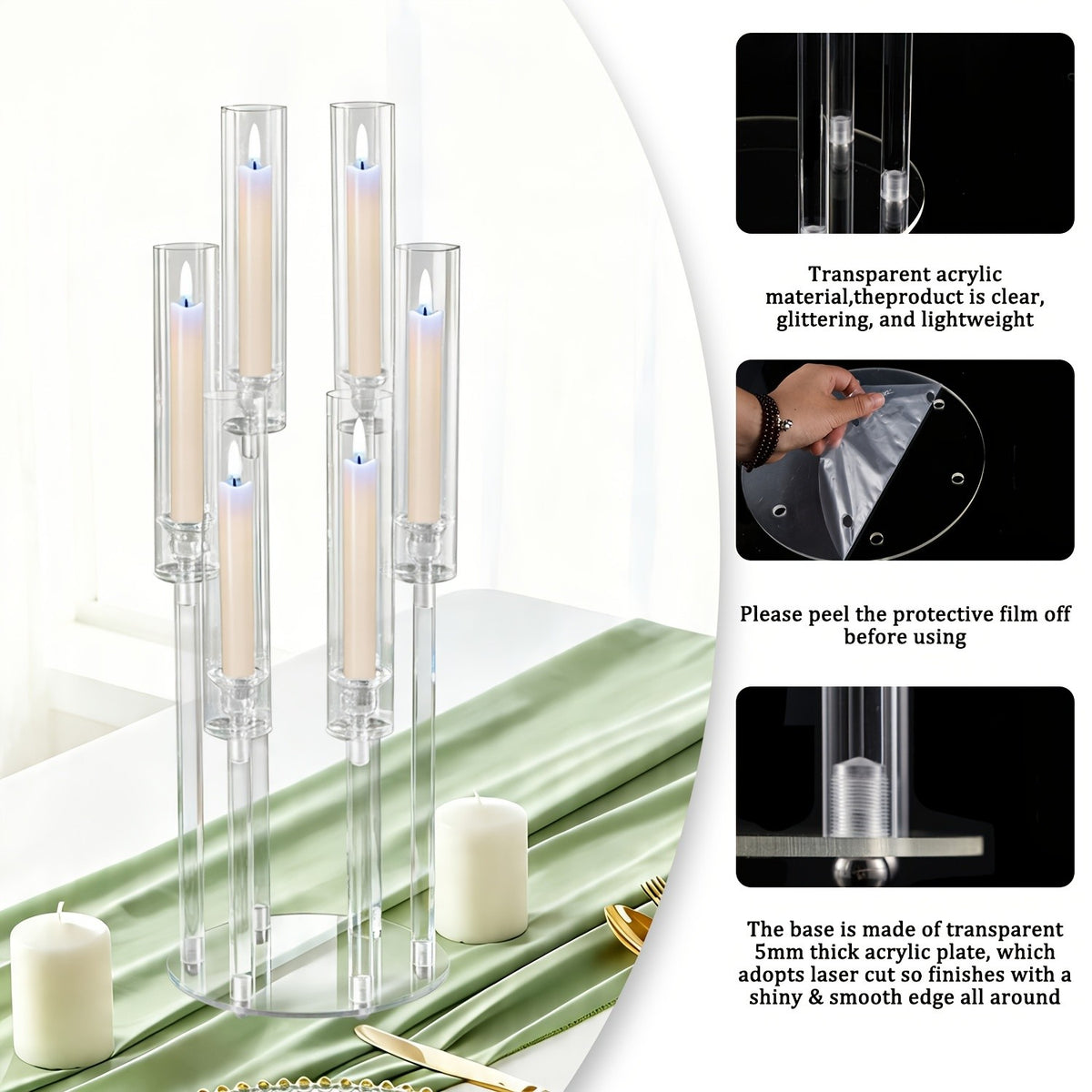 Transparent acrylic material,theproduct is clear, glittering, and lightweight

Please peel the protective film off before using

The base is made of transparent 5mm thick acrylic plate, which adopts laser cut so finishes with a shiny & smooth edge all around