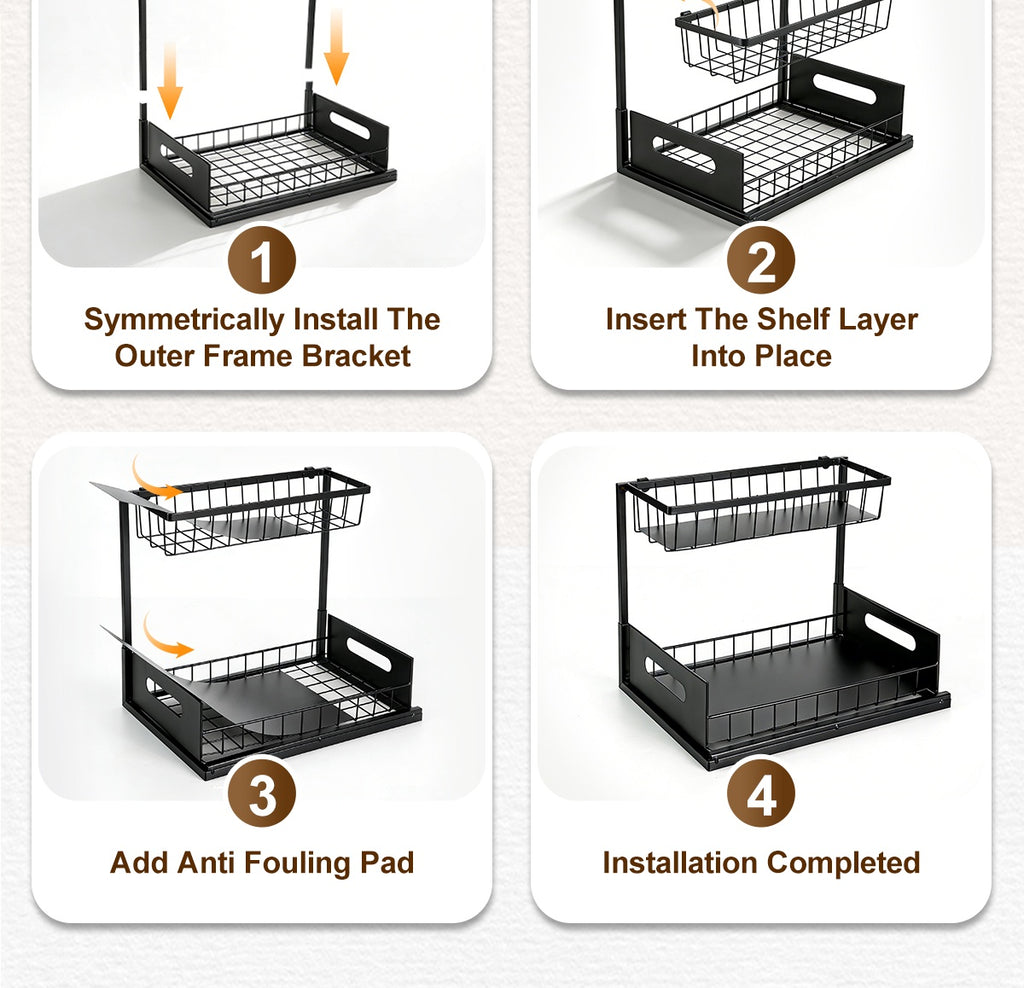 1

Symmetrically Install The Outer Frame Bracket

2

Insert The Shelf Layer Into Place

3

Add Anti Fouling Pad

4

Installation Completed