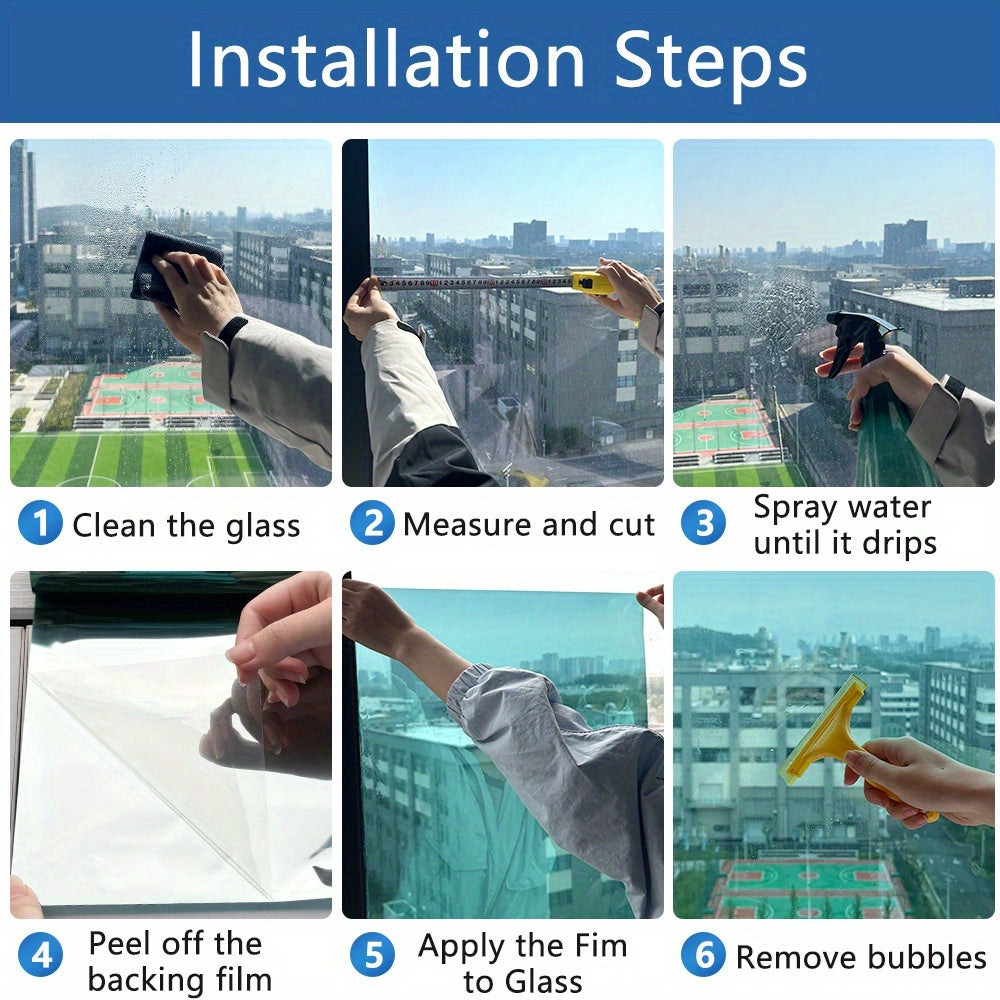 Installation Steps

1 Clean the glass

2 Measure and cut

3 Spray water until it drips

4 Peel off the backing film

5 Apply the Fim to Glass

6 Remove bubbles