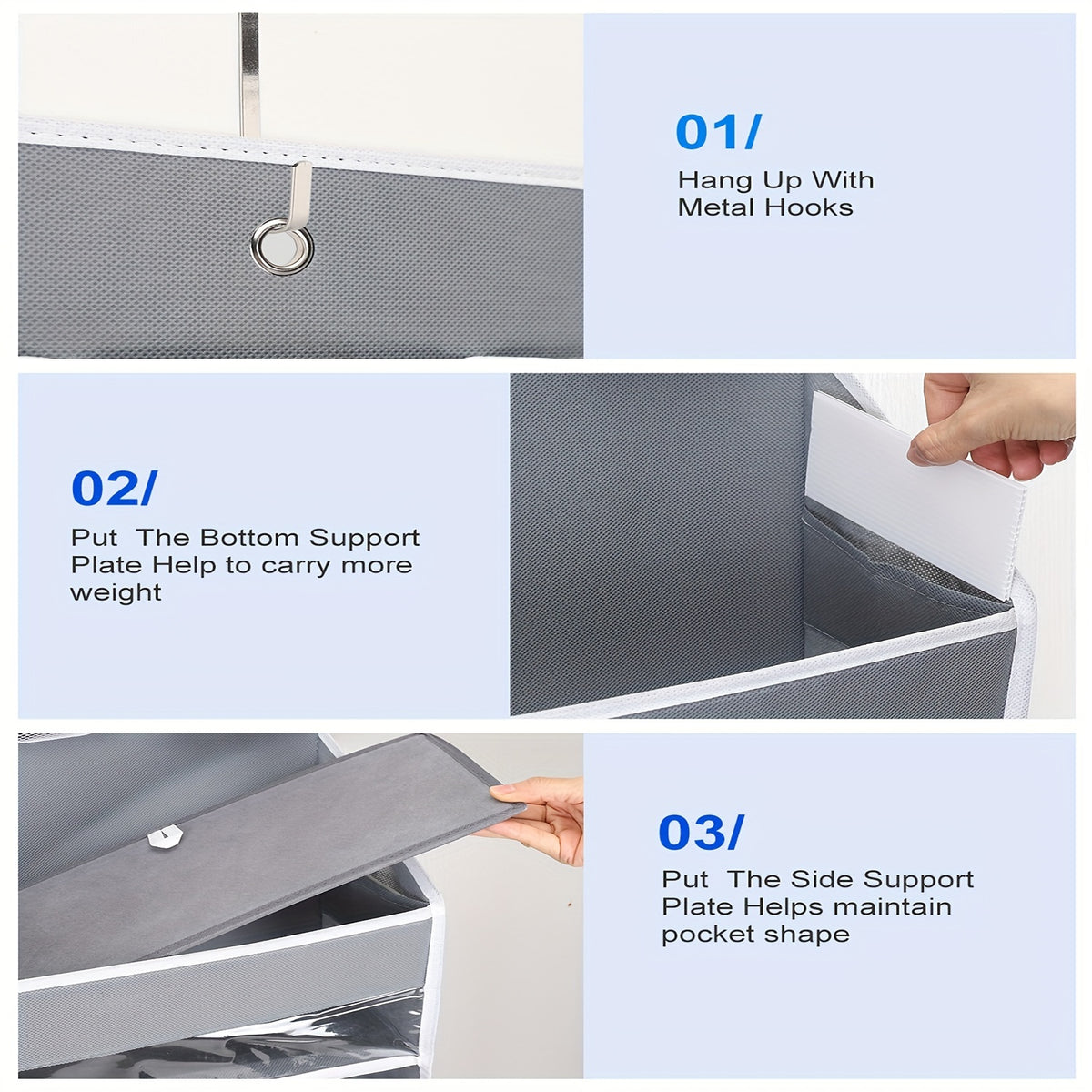 01/
Hang Up With Metal Hooks

02/
Put The Bottom Support Plate Help to carry more weight

03/
Put The Side Support Plate Helps maintain pocket shape