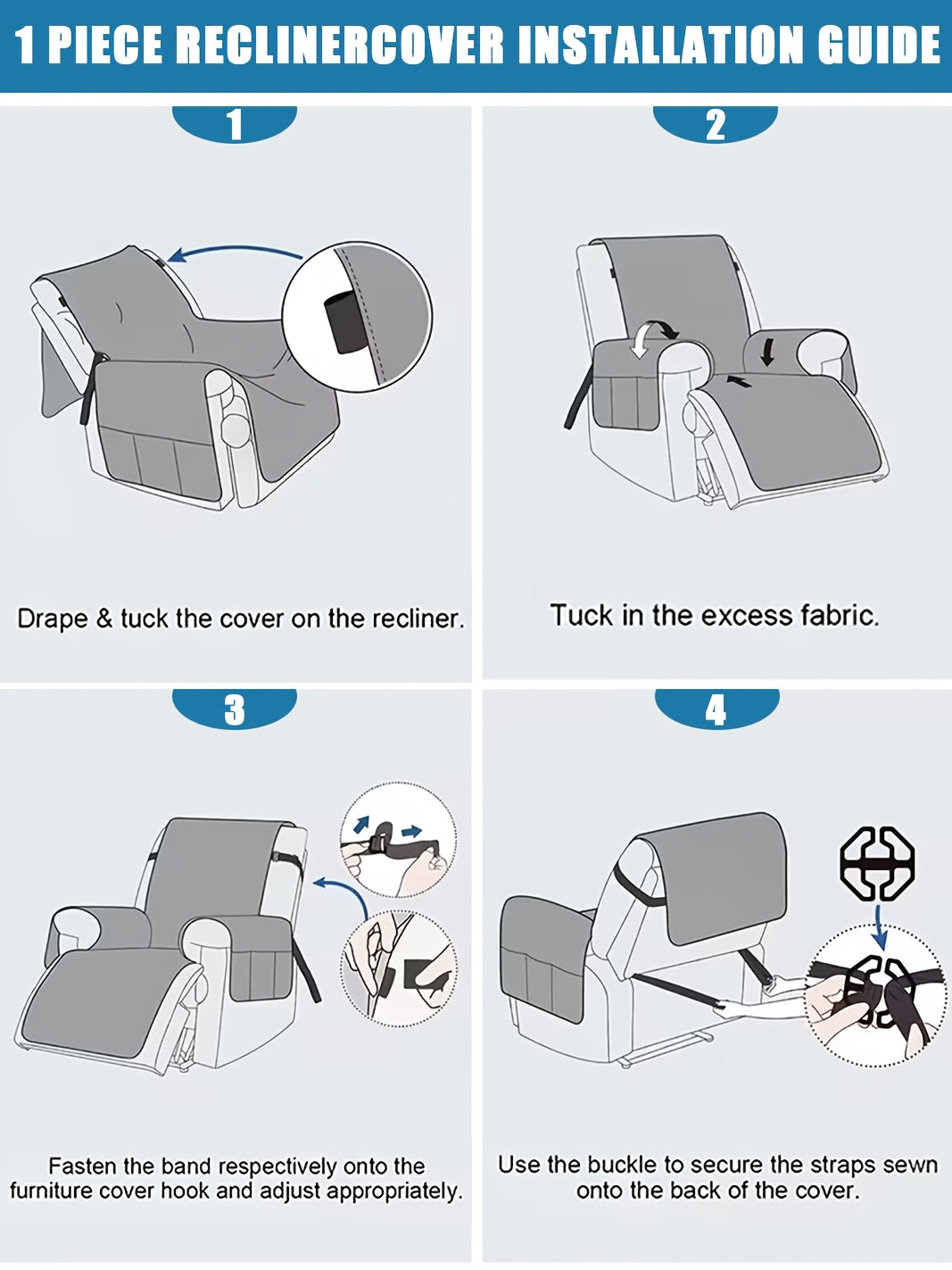 1 PIECE RECLINERCOVER INSTALLATION GUIDE

1

Drape & tuck the cover on the recliner.

2

Tuck in the excess fabric.

3

Fasten the band respectively onto the furniture cover hook and adjust appropriately.

4

Use the buckle to secure the straps sewn onto the back of the cover.